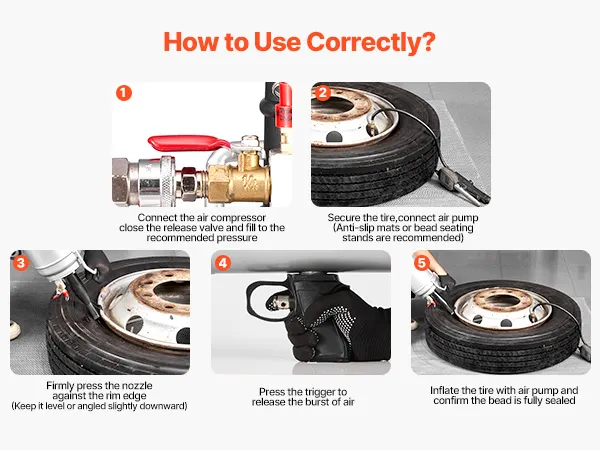 How to Use Correctly?

1

Connect the air compressor close the release valve and fill to the recommended pressure

2

Secure the tire,connect air pump (Anti-slip mats or bead seating stands are recommended)

3

Firmly press the nozzle against the rim edge (Keep it level or angled slightly downward)

4

Press the trigger to release the burst of air

5

Inflate the tire with air pump and confirm the bead is fully sealed