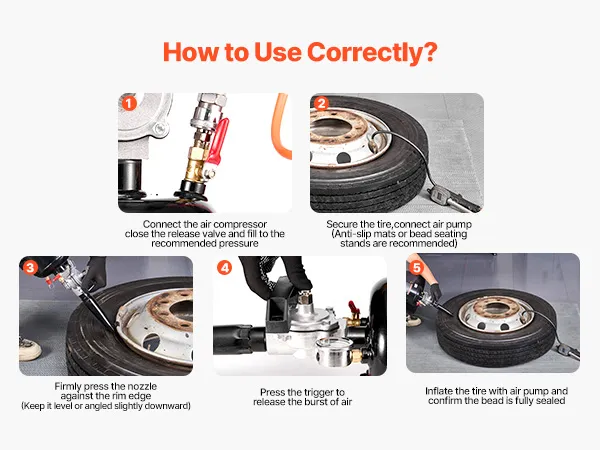 How to Use Correctly?

1

Connect the air compressor close the release valve and fill to the recommended pressure

2

Secure the tire,connect air pump (Anti-slip mats or bead seating stands are recommended)

3

Firmly press the nozzle against the rim edge (Keep it level or angled slightly downward)

4

Press the trigger to release the burst of air

5

Inflate the tire with air pump and confirm the bead is fully sealed