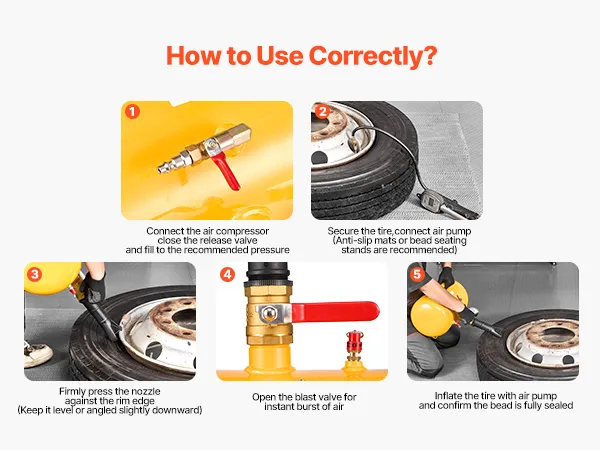 How to Use Correctly?

1

Connect the air compressor close the release valve and fill to the recommended pressure

2

Secure the tire,connect air pump (Anti-slip mats or bead seating stands are recommended)

3

Firmly press the nozzle against the rim edge (Keep it level or angled slightly downward)

4

Open the blast valve for instant burst of air

5

Inflate the tire with air pump and confirm the bead is fully sealed