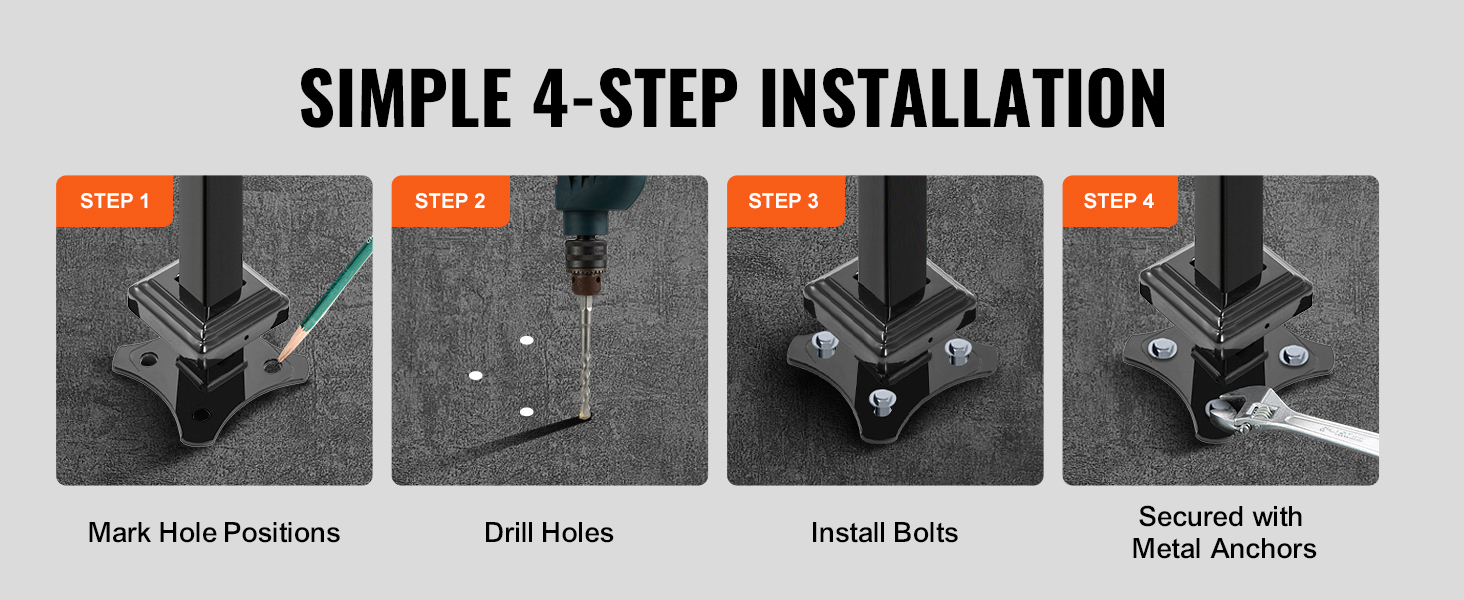 SIMPLE 4-STEP INSTALLATION

STEP 1

Mark Hole Positions

STEP 2

Drill Holes

STEP 3

Install Bolts

STEP 4

Secured with Metal Anchors