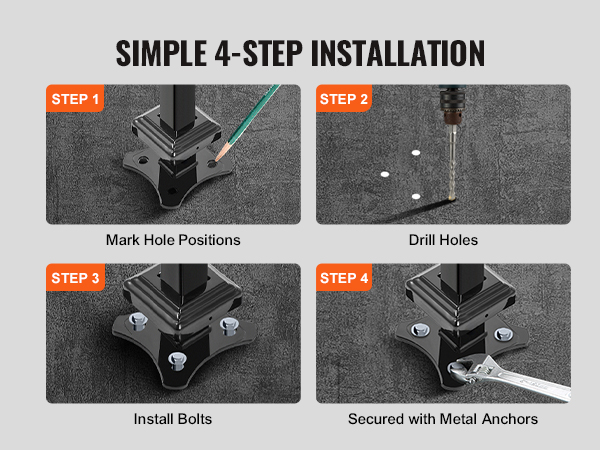 SIMPLE 4-STEP INSTALLATION

STEP 1

Mark Hole Positions

STEP 2

Drill Holes

STEP 3

Install Bolts

STEP 4

Secured with Metal Anchors