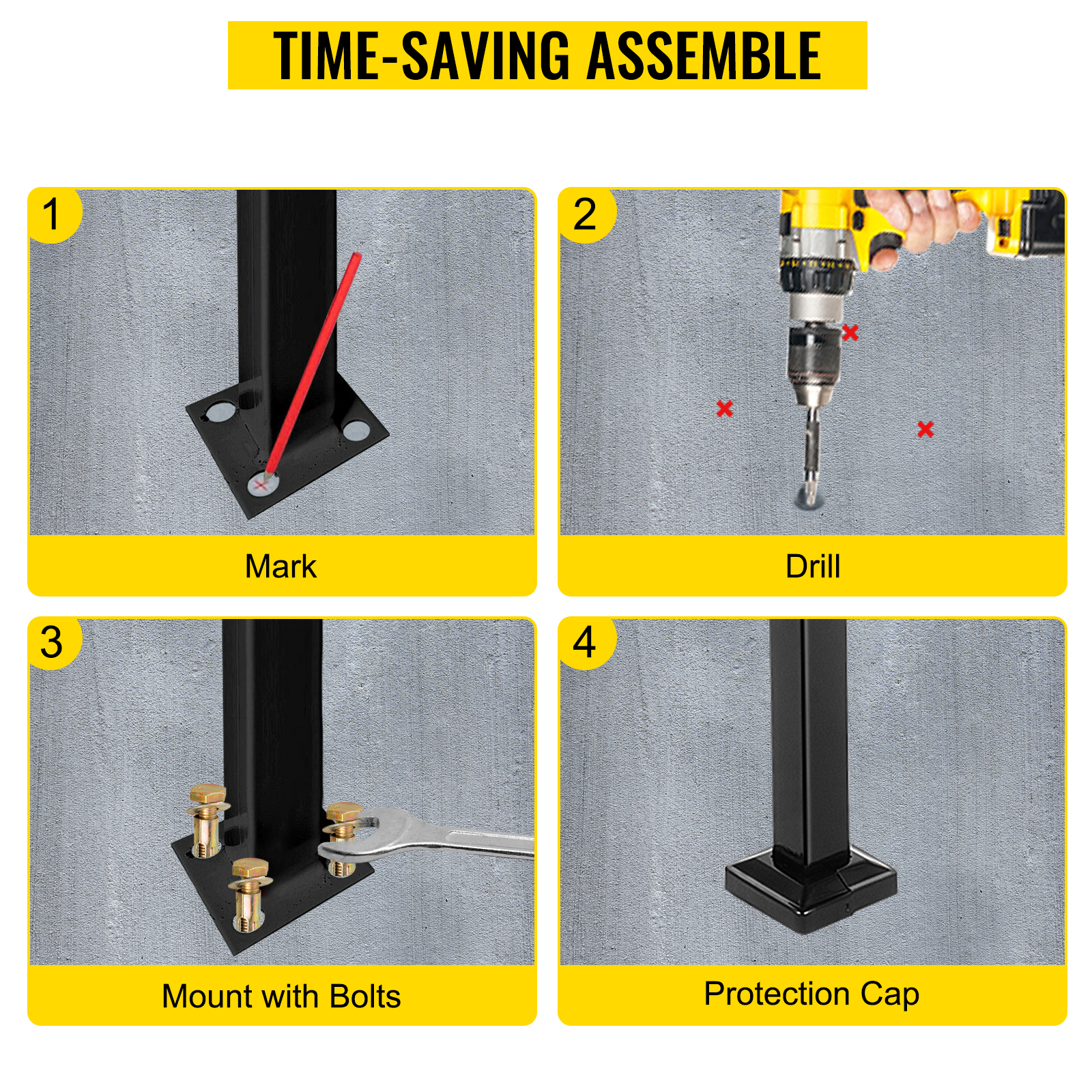 TIME-SAVING ASSEMBLE

1

Mark

2

Drill

3

Mount with Bolts

4

Protection Cap