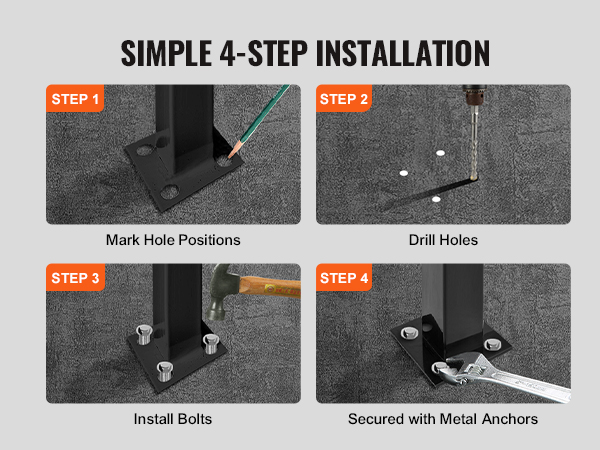 SIMPLE 4-STEP INSTALLATION

STEP 1

Mark Hole Positions

STEP 2

Drill Holes

STEP 3

Install Bolts

STEP 4

Secured with Metal Anchors