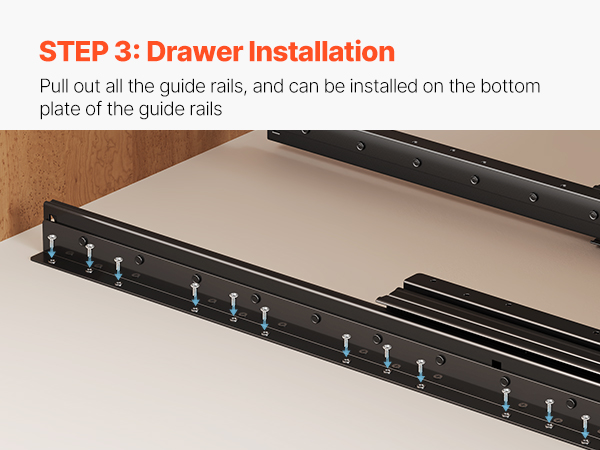 STEP 3: Drawer Installation

Pull out all the guide rails, and can be installed on the bottom plate of the guide rails