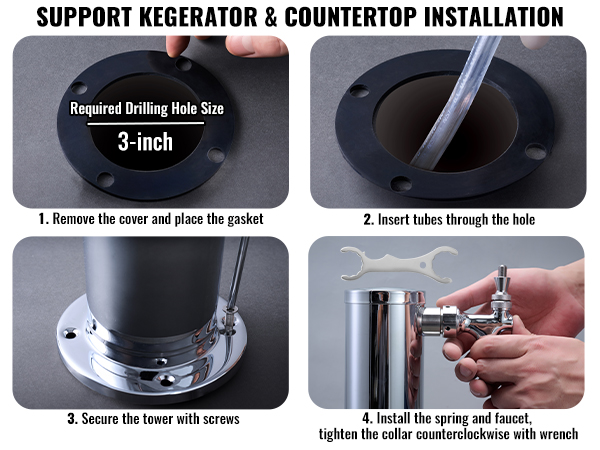 SUPPORT KEGERATOR & COUNTERTOP INSTALLATION

Required Drilling Hole Size
3-inch

1. Remove the cover and place the gasket

2. Insert tubes through the hole

3. Secure the tower with screws

4. Install the spring and faucet, tighten the collar counterclockwise with wrench