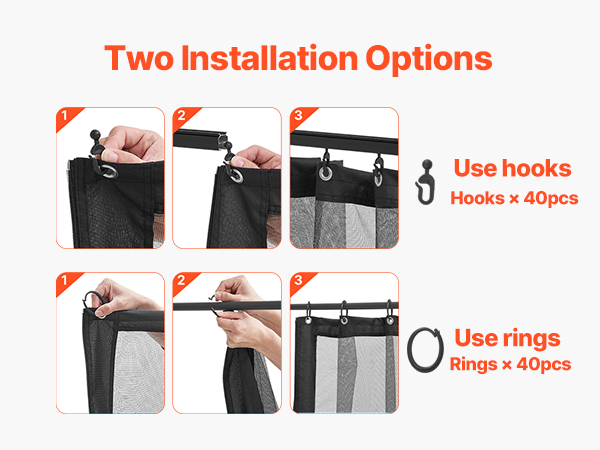 Two Installation Options

1

2

3

Use hooks
Hooks × 40pcs

1

2

3

Use rings
Rings × 40pcs