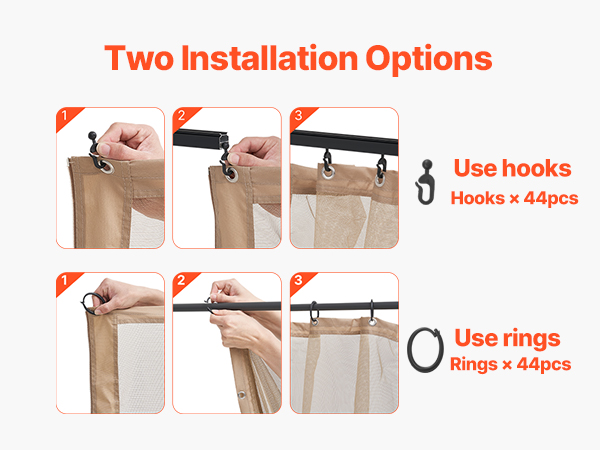 Two Installation Options

1

2

3

Use hooks
Hooks × 44pcs

1

2

3

Use rings
Rings × 44pcs