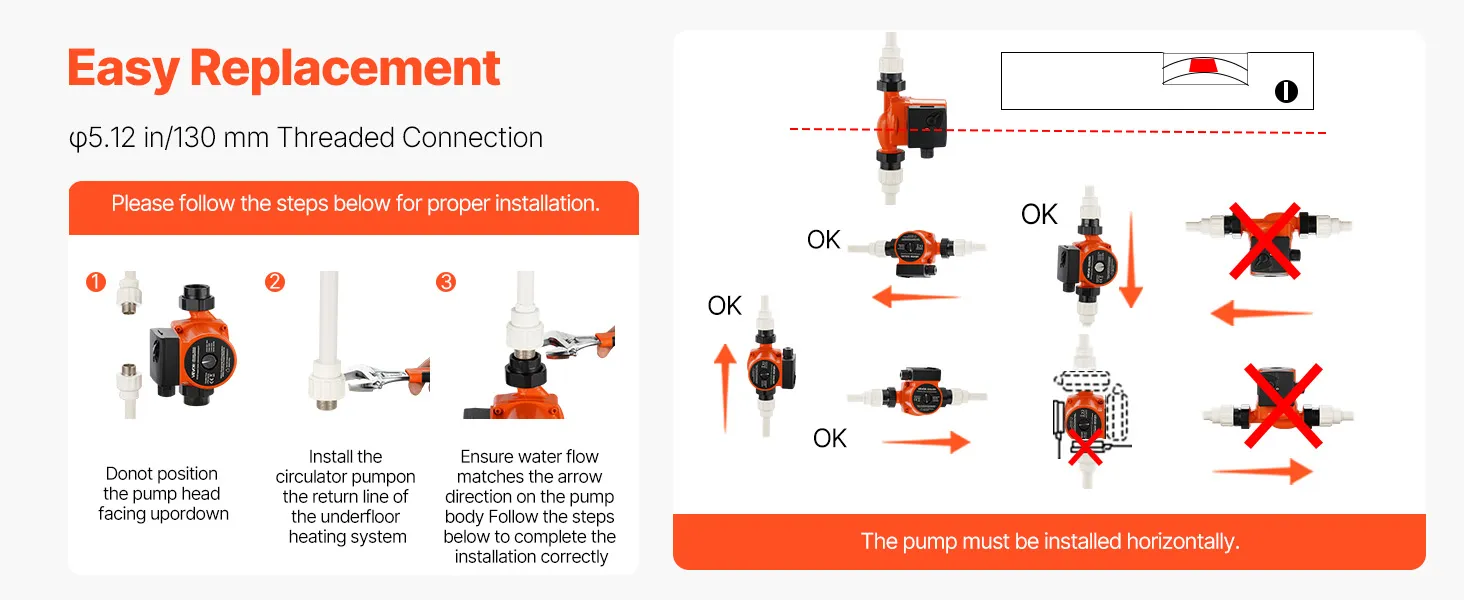 Easy Replacement

φ5.12 in/130 mm Threaded Connection

Please follow the steps below for proper installation.

1
Donot position the pump head facing upordown

2
Install the circulator pumpon the return line of the underfloor heating system

3
Ensure water flow matches the arrow direction on the pump body Follow the steps below to complete the installation correctly

OK

OK

OK

OK

The pump must be installed horizontally.