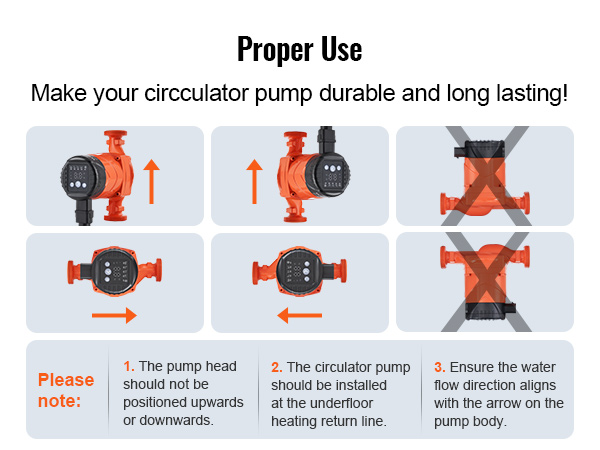 Proper Use

Make your circculator pump durable and long lasting!

Please note:

1. The pump head should not be positioned upwards or downwards.

2. The circulator pump should be installed at the underfloor heating return line.

3. Ensure the water flow direction aligns with the arrow on the pump body.