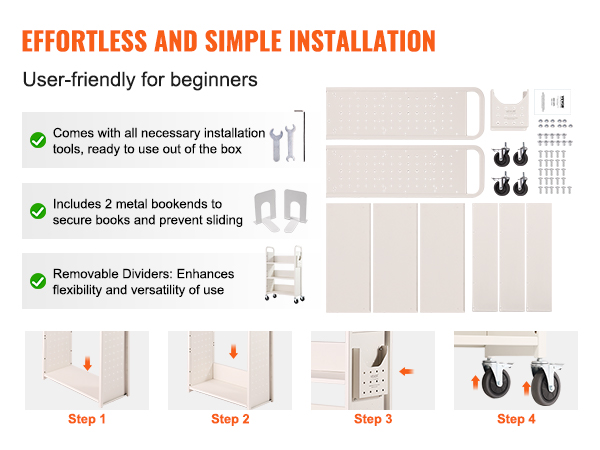 EFFORTLESS AND SIMPLE INSTALLATION

User-friendly for beginners

Comes with all necessary installation tools, ready to use out of the box

Includes 2 metal bookends to secure books and prevent sliding

Removable Dividers: Enhances flexibility and versatility of use

Step 1

Step 2

Step 3

Step 4