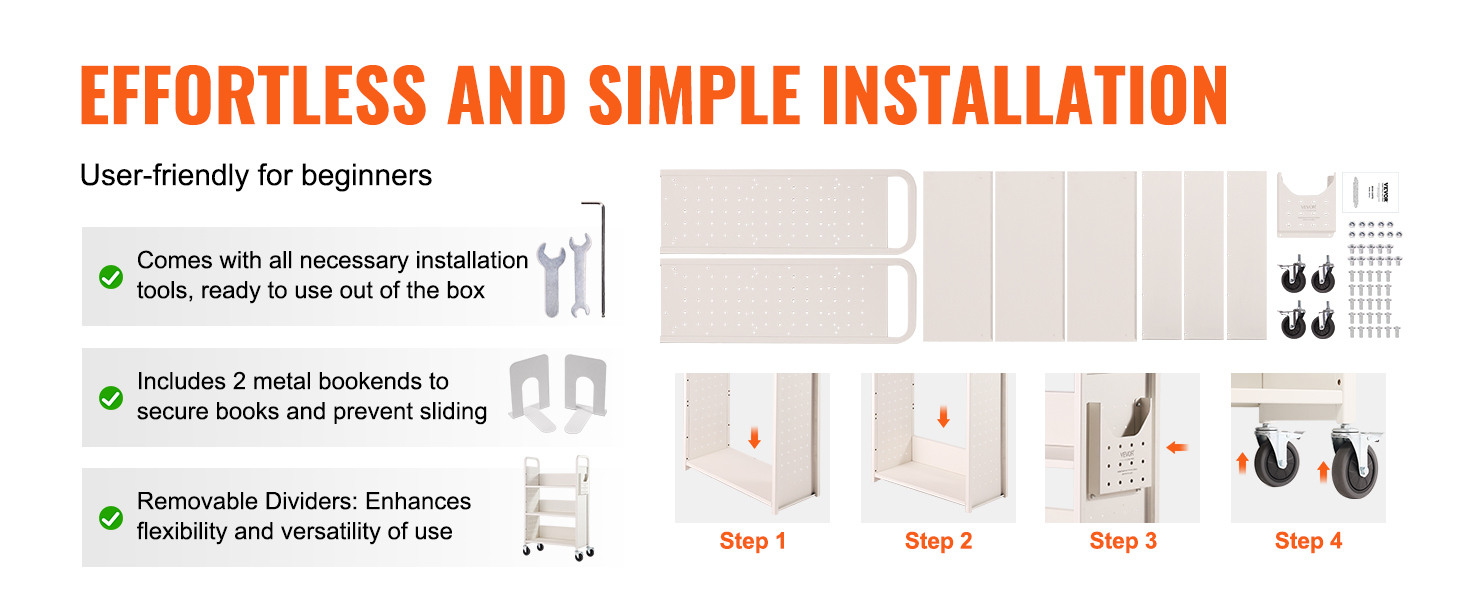 EFFORTLESS AND SIMPLE INSTALLATION

User-friendly for beginners

Comes with all necessary installation tools, ready to use out of the box

Includes 2 metal bookends to secure books and prevent sliding

Removable Dividers: Enhances flexibility and versatility of use

VEVOR

VEVOR

Step 1

Step 2

Step 3

Step 4