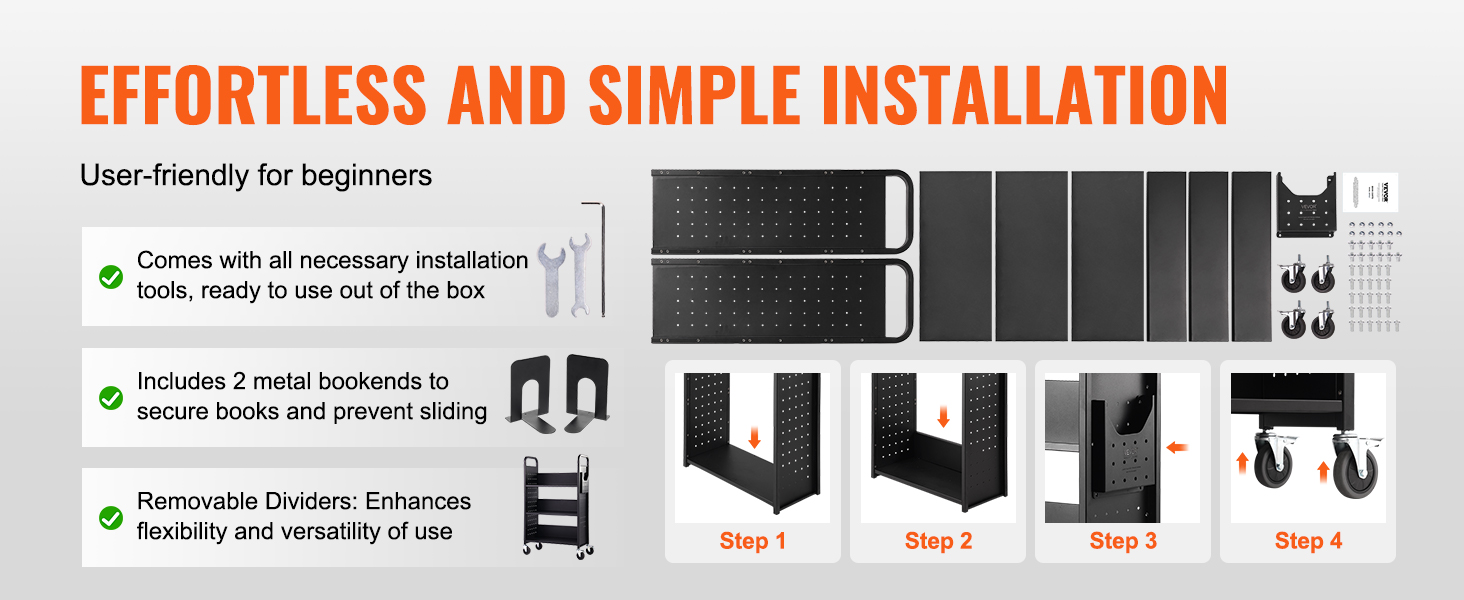 EFFORTLESS AND SIMPLE INSTALLATION

User-friendly for beginners

Comes with all necessary installation tools, ready to use out of the box

Includes 2 metal bookends to secure books and prevent sliding

Removable Dividers: Enhances flexibility and versatility of use

VEVOR

Step 1

Step 2

Step 3

Step 4