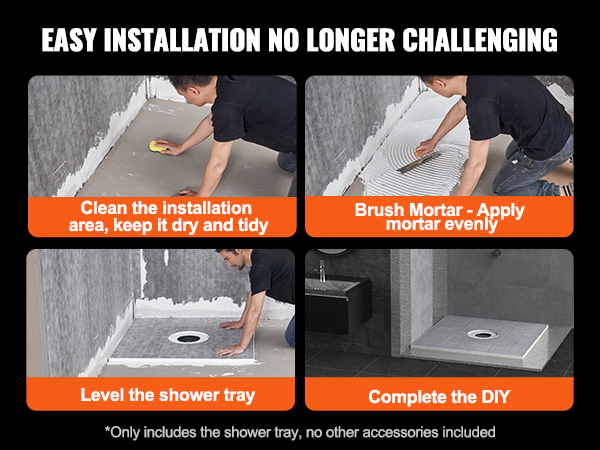 EASY INSTALLATION NO LONGER CHALLENGING

Clean the installation area, keep it dry and tidy

Brush Mortar - Apply mortar evenly

Level the shower tray

Complete the DIY

*Only includes the shower tray, no other accessories included