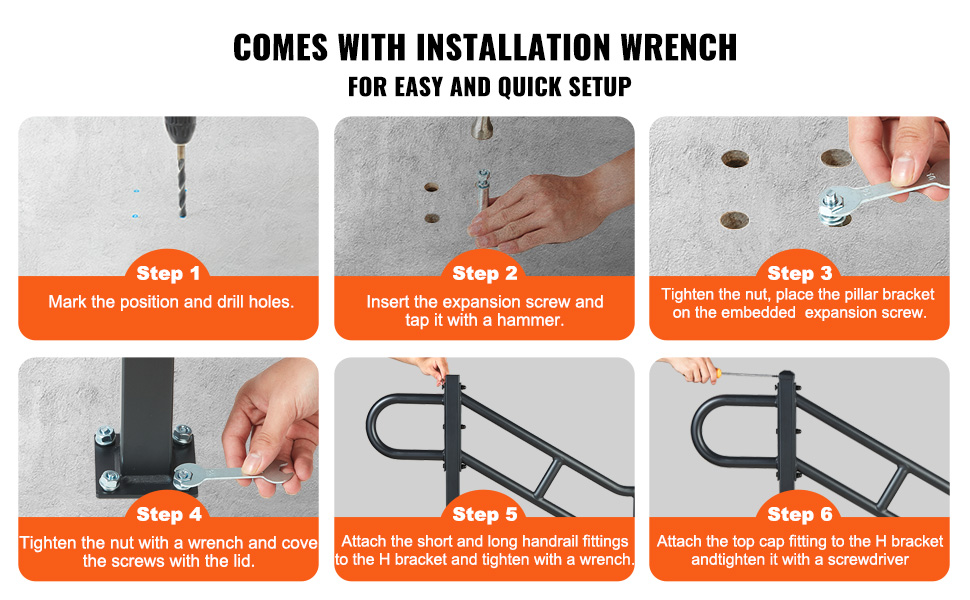 COMES WITH INSTALLATION WRENCH
FOR EASY AND QUICK SETUP

Step 1
Mark the position and drill holes.

Step 2
Insert the expansion screw and tap it with a hammer.

Step 3
Tighten the nut, place the pillar bracket on the embedded expansion screw.

Step 4
Tighten the nut with a wrench and cove the screws with the lid.

Step 5
Attach the short and long handrail fittings to the H bracket and tighten with a wrench.

Step 6
Attach the top cap fitting to the H bracket andtighten it with a screwdriver