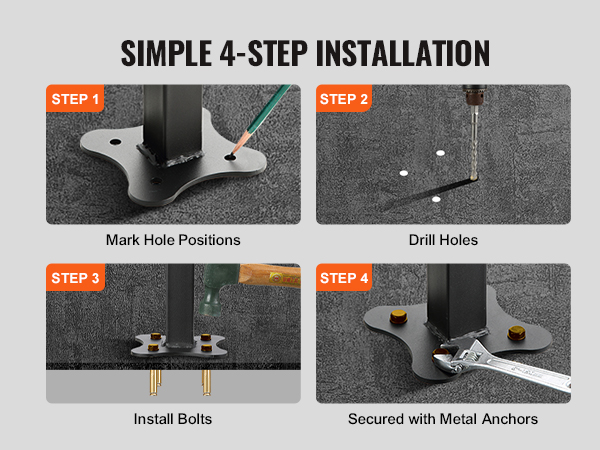 SIMPLE 4-STEP INSTALLATION

STEP 1
Mark Hole Positions

STEP 2
Drill Holes

STEP 3
Install Bolts

STEP 4
Secured with Metal Anchors