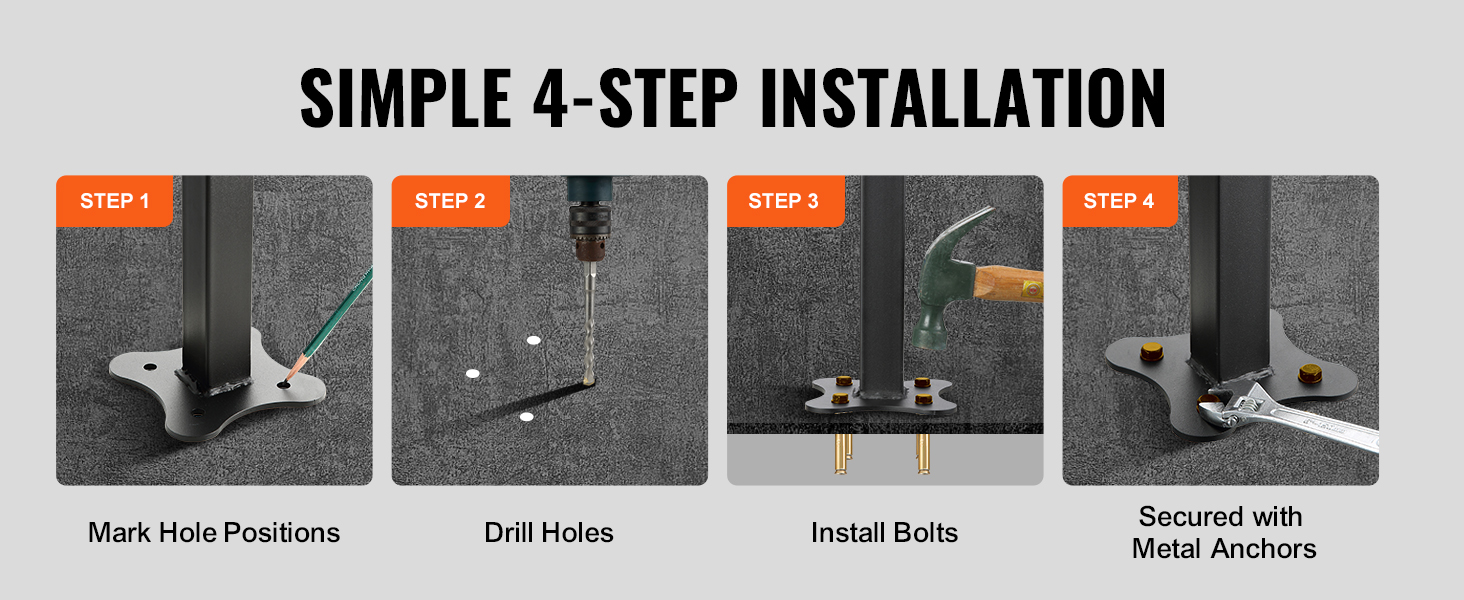 SIMPLE 4-STEP INSTALLATION

STEP 1

Mark Hole Positions

STEP 2

Drill Holes

STEP 3

Install Bolts

STEP 4

Secured with Metal Anchors