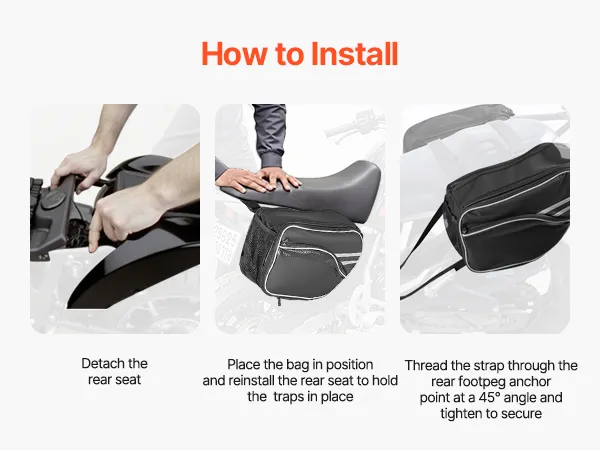 How to Install

Detach the rear seat

Place the bag in position and reinstall the rear seat to hold the traps in place

Thread the strap through the rear footpeg anchor point at a 45° angle and tighten to secure