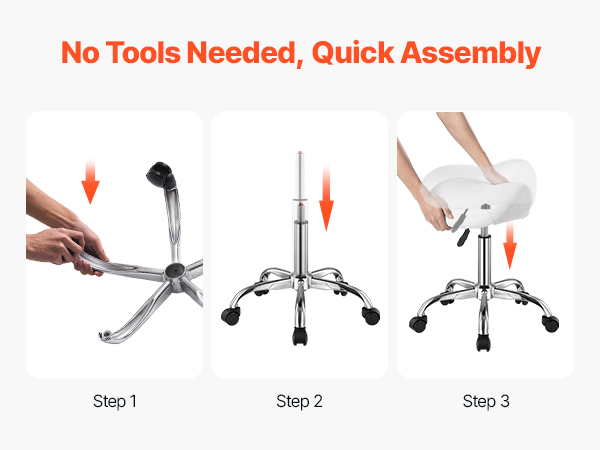 No Tools Needed, Quick Assembly

Step 1

Step 2

Step 3