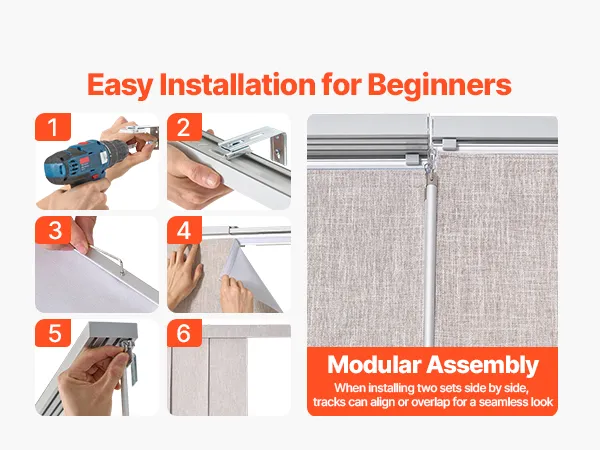 Easy Installation for Beginners

1

2

3

4

5

6

Modular Assembly

When installing two sets side by side, tracks can align or overlap for a seamless look