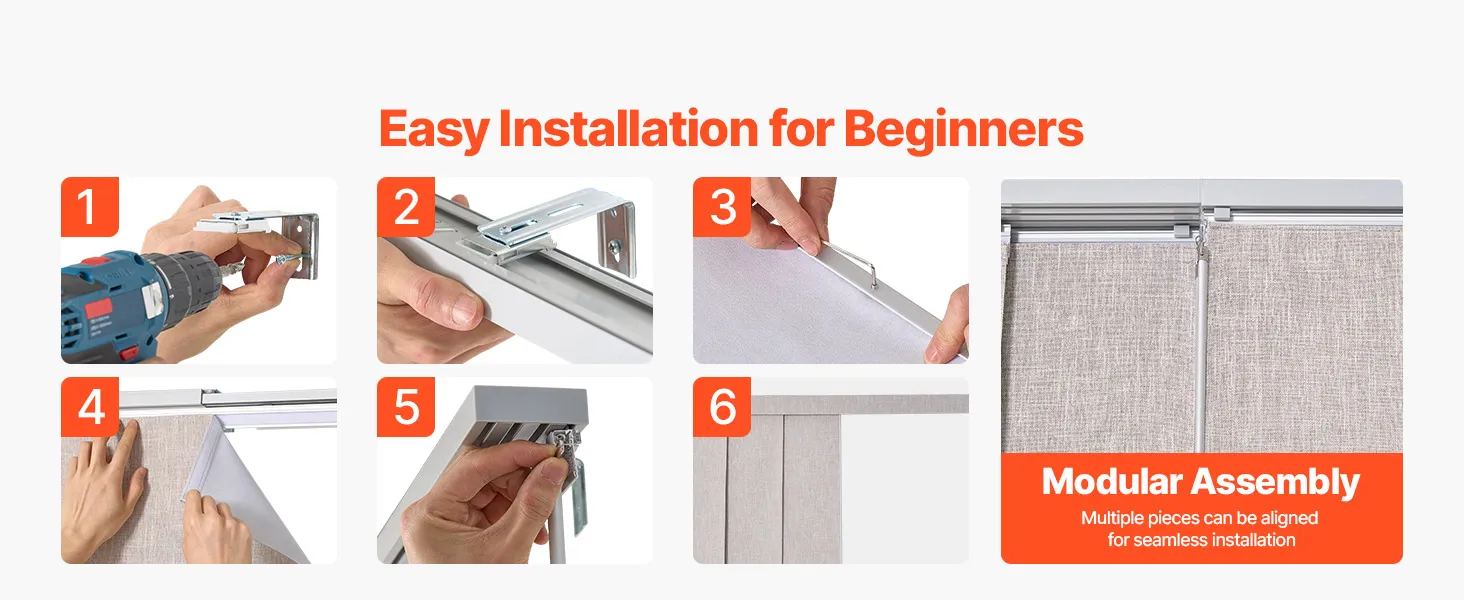 Easy Installation for Beginners

1

2

3

4

5

6

Modular Assembly

Multiple pieces can be aligned for seamless installation