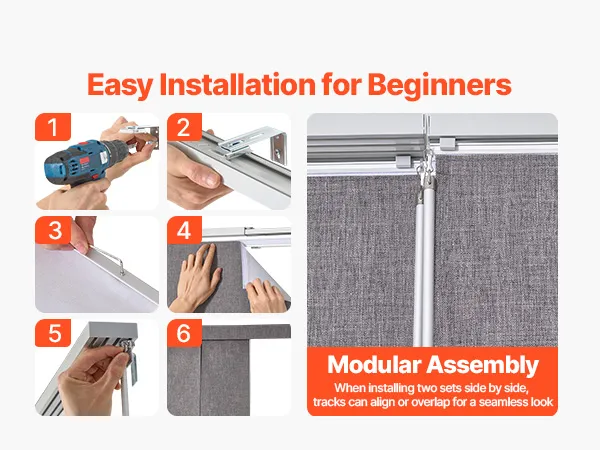 Easy Installation for Beginners

1

2

3

4

5

6

Modular Assembly
When installing two sets side by side, tracks can align or overlap for a seamless look