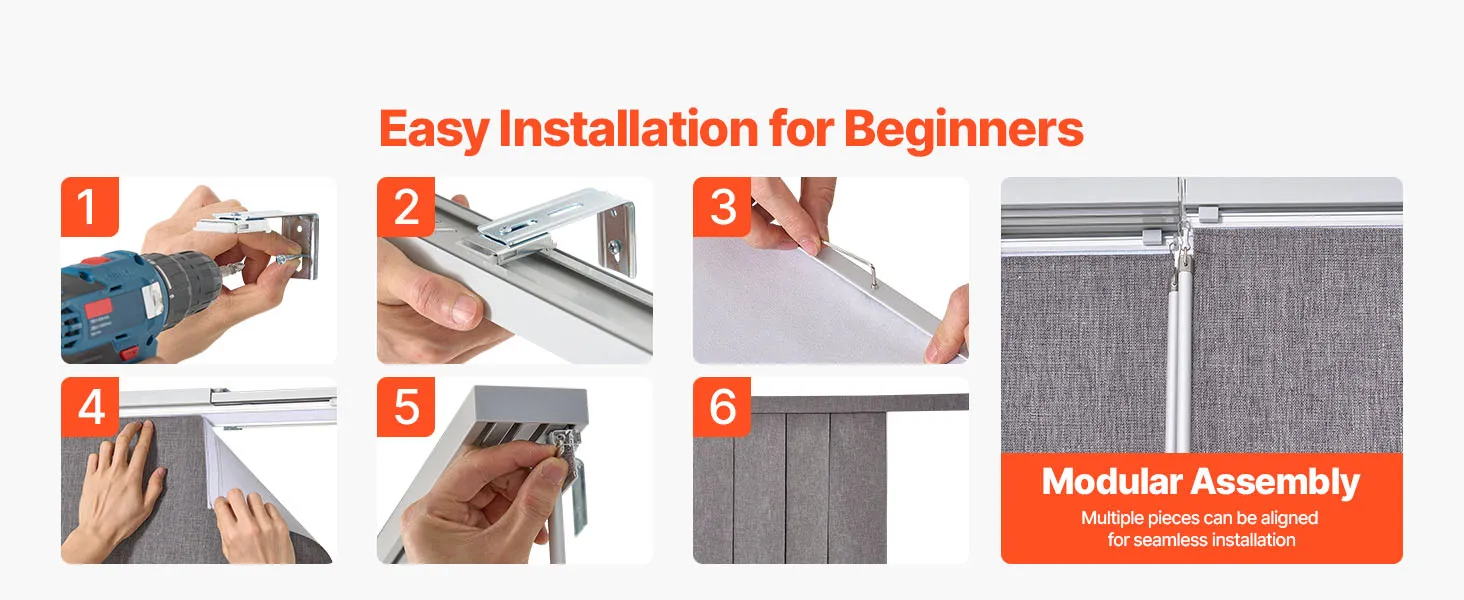 Easy Installation for Beginners

1

2

3

4

5

6

Modular Assembly

Multiple pieces can be aligned for seamless installation