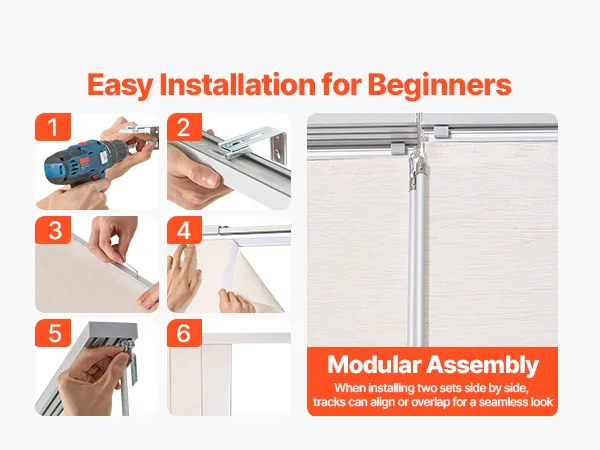 Easy Installation for Beginners

1

2

3

4

5

6

Modular Assembly

When installing two sets side by side, tracks can align or overlap for a seamless look