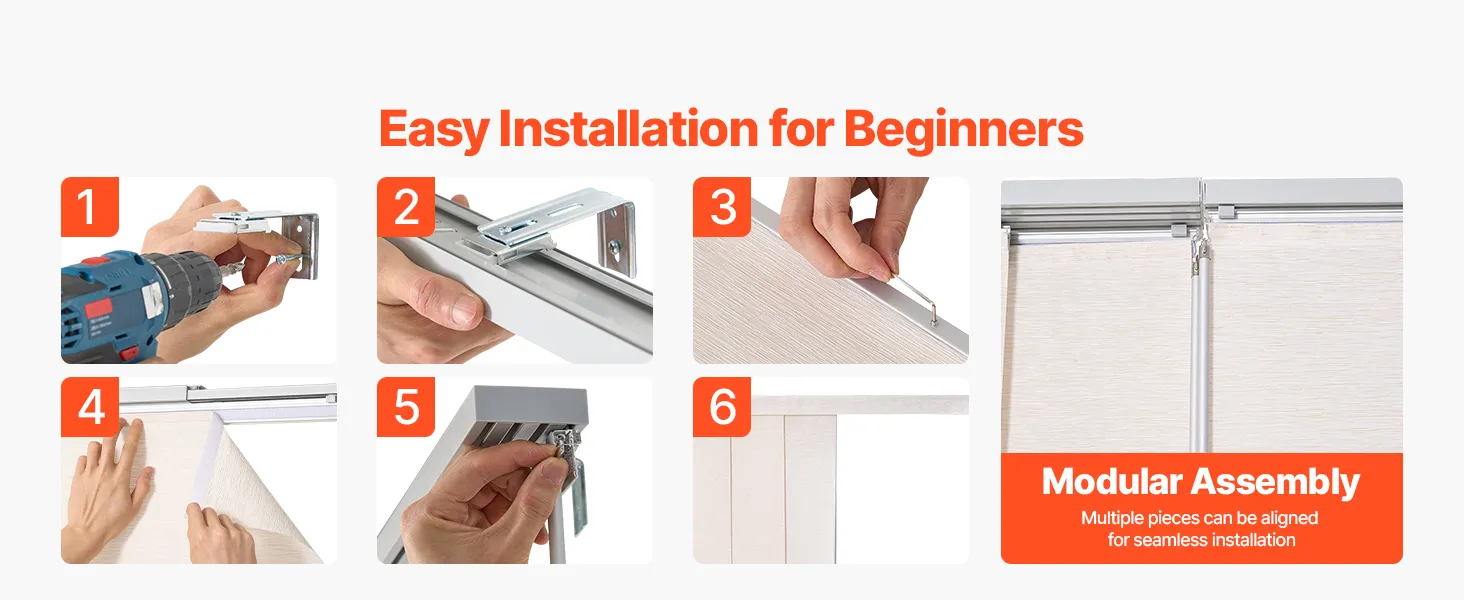 Easy Installation for Beginners

1

2

3

4

5

6

Modular Assembly

Multiple pieces can be aligned for seamless installation