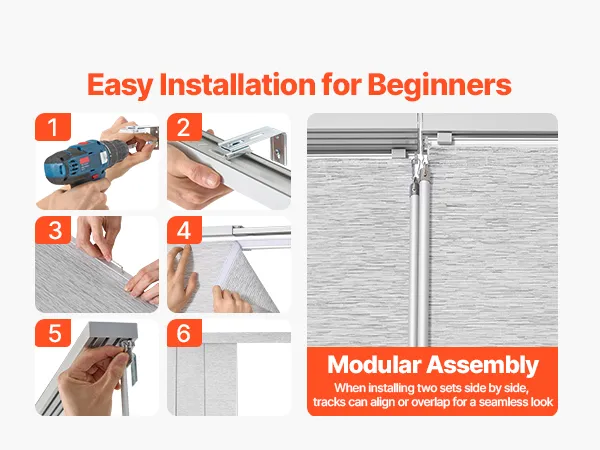 Easy Installation for Beginners

1

2

3

4

5

6

Modular Assembly

When installing two sets side by side, tracks can align or overlap for a seamless look