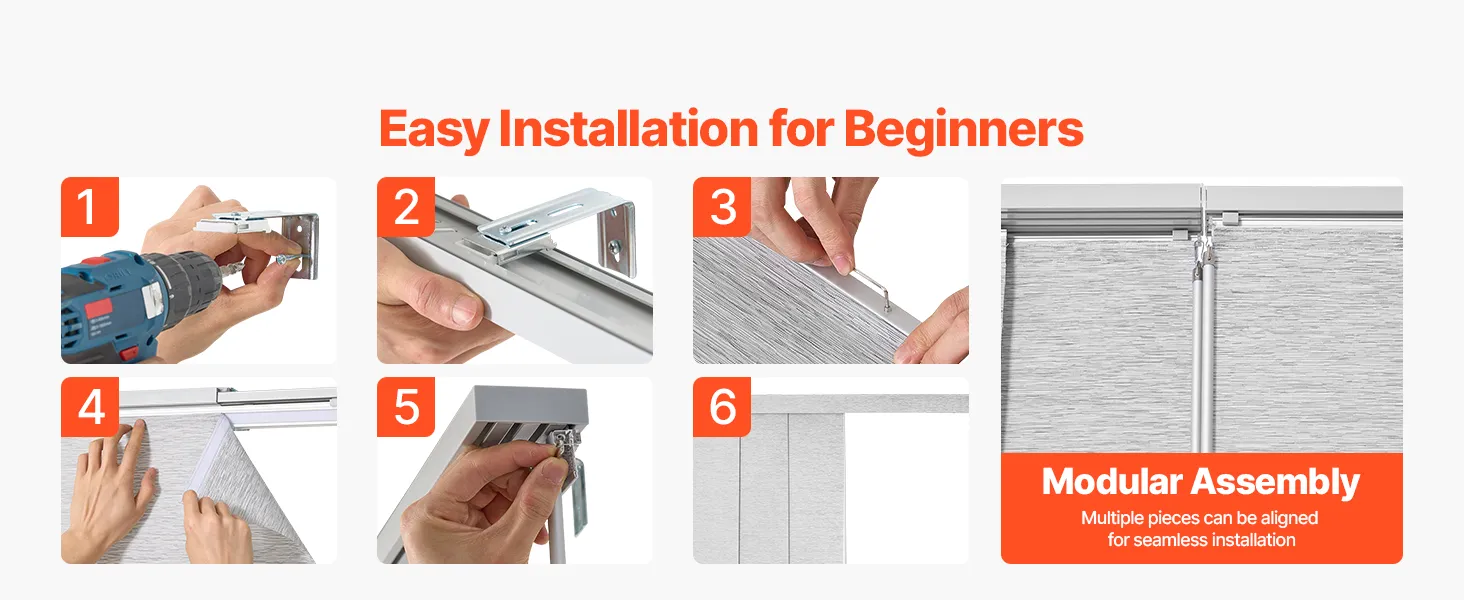 Easy Installation for Beginners

1

2

3

4

5

6

Modular Assembly

Multiple pieces can be aligned for seamless installation