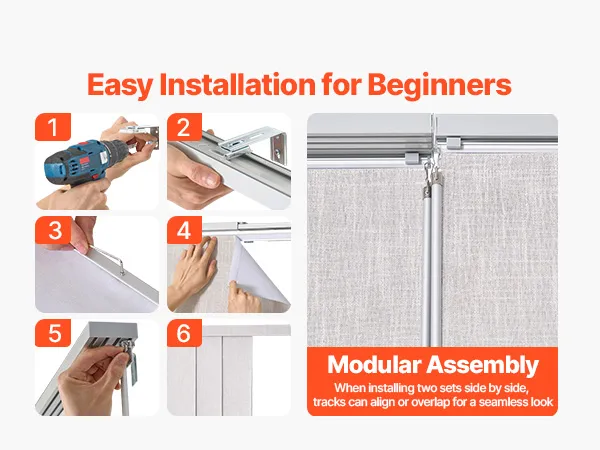 Easy Installation for Beginners

1

2

3

4

5

6

Modular Assembly

When installing two sets side by side, tracks can align or overlap for a seamless look