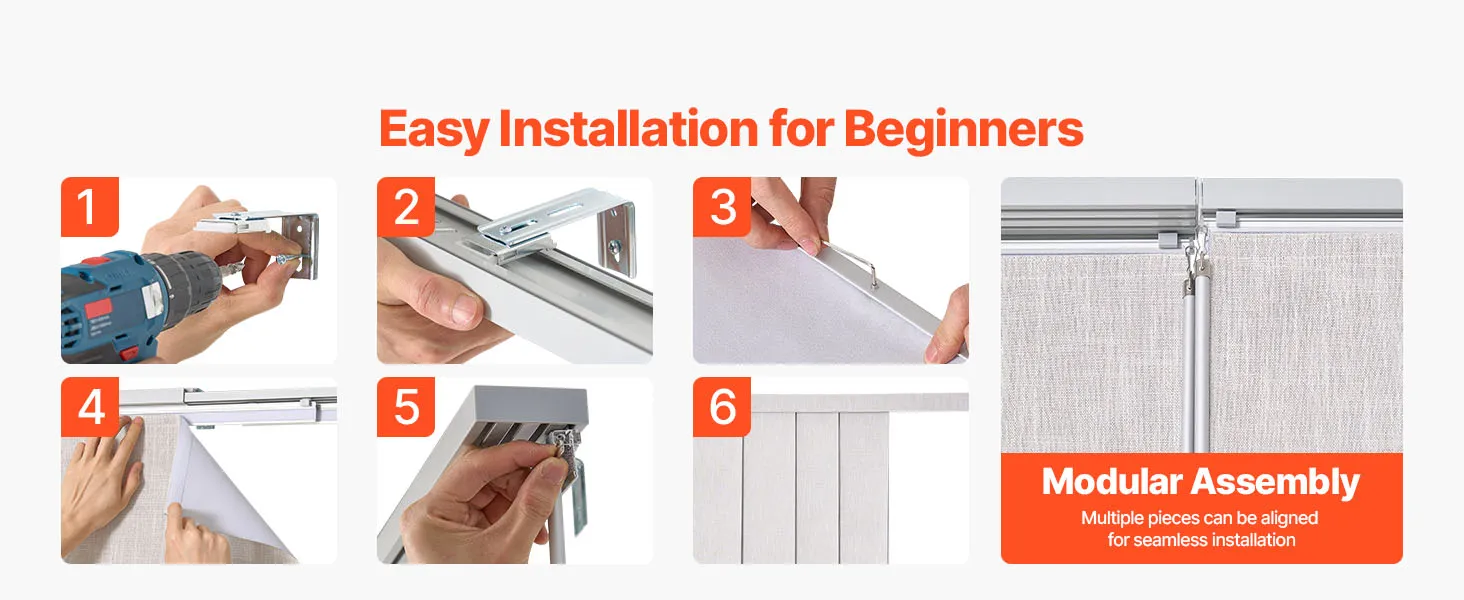 Easy Installation for Beginners

1

2

3

4

5

6

Modular Assembly

Multiple pieces can be aligned for seamless installation