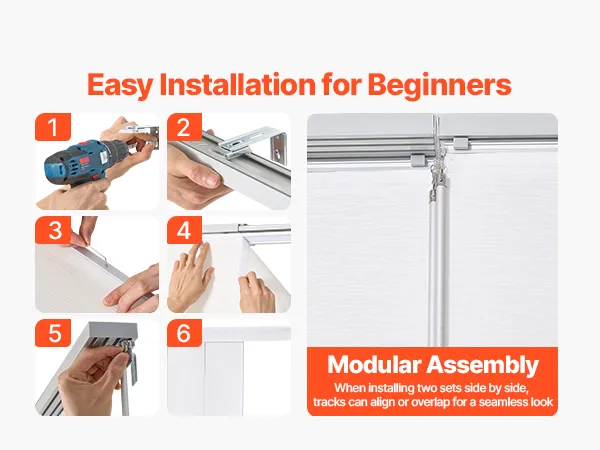 Easy Installation for Beginners

1

2

3

4

5

6

Modular Assembly

When installing two sets side by side, tracks can align or overlap for a seamless look