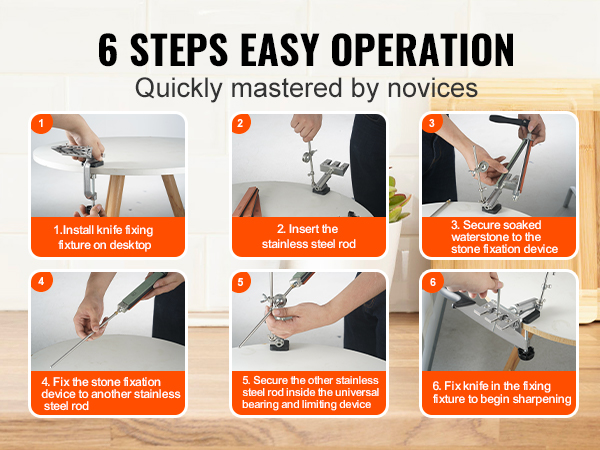 6 STEPS EASY OPERATION

Quickly mastered by novices

1

1.Install knife fixing fixture on desktop

2

2. Insert the stainless steel rod

3

3. Secure soaked waterstone to the stone fixation device

4

4. Fix the stone fixation device to another stainless steel rod

5

5. Secure the other stainless steel rod inside the universal bearing and limiting device

6

6. Fix knife in the fixing fixture to begin sharpening