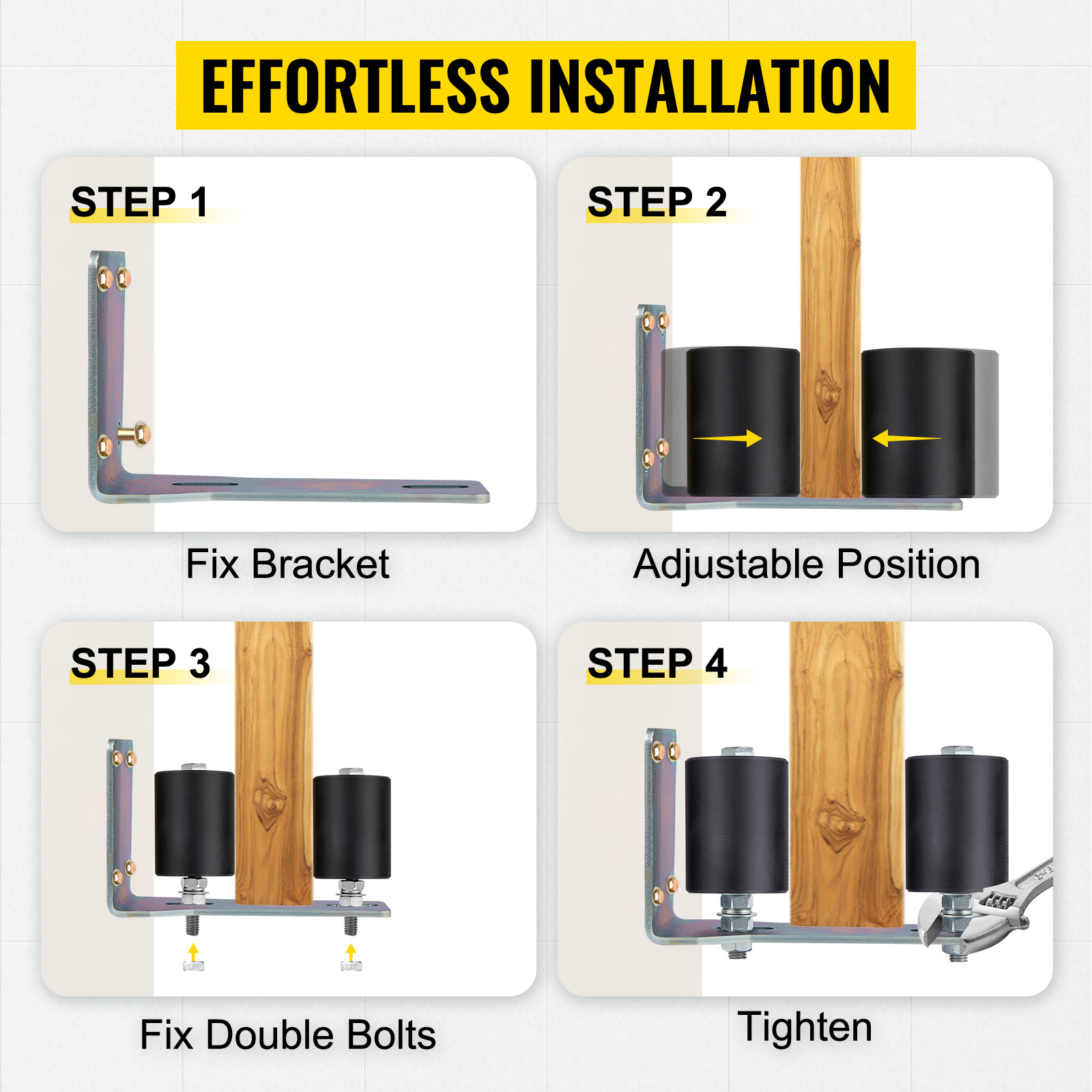 EFFORTLESS INSTALLATION

STEP 1

Fix Bracket

STEP 2

Adjustable Position

STEP 3

Fix Double Bolts

STEP 4

Tighten