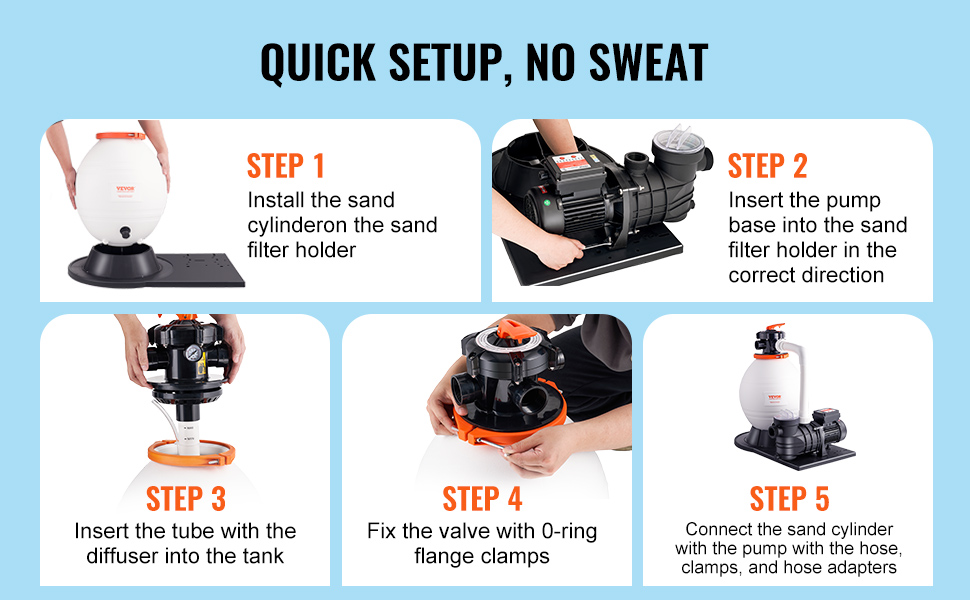 QUICK SETUP, NO SWEAT

VEVOR

STEP 1
Install the sand cylinderon the sand filter holder

STEP 2
Insert the pump base into the sand filter holder in the correct direction

STEP 3
Insert the tube with the diffuser into the tank

STEP 4
Fix the valve with 0-ring flange clamps

VEVOR

STEP 5
Connect the sand cylinder with the pump with the hose, clamps, and hose adapters