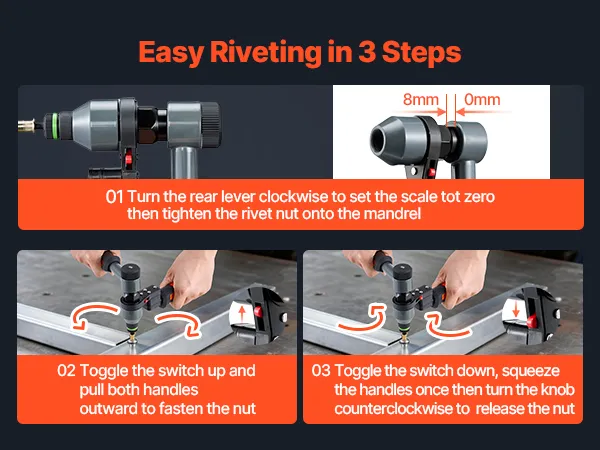 Easy Riveting in 3 Steps

8mm 0mm

01 Turn the rear lever clockwise to set the scale tot zero then tighten the rivet nut onto the mandrel

02 Toggle the switch up and pull both handles outward to fasten the nut

03 Toggle the switch down, squeeze the handles once then turn the knob counterclockwise to release the nut