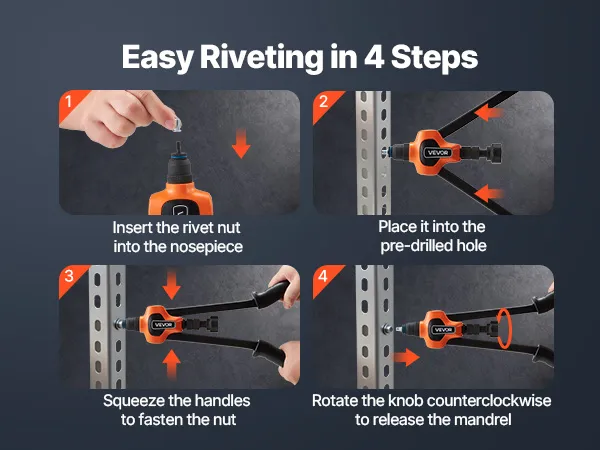 Easy Riveting in 4 Steps

1

Insert the rivet nut into the nosepiece

2

VEVOR

Place it into the pre-drilled hole

3

VEVOR

Squeeze the handles to fasten the nut

4

VEVOR

Rotate the knob counterclockwise to release the mandrel