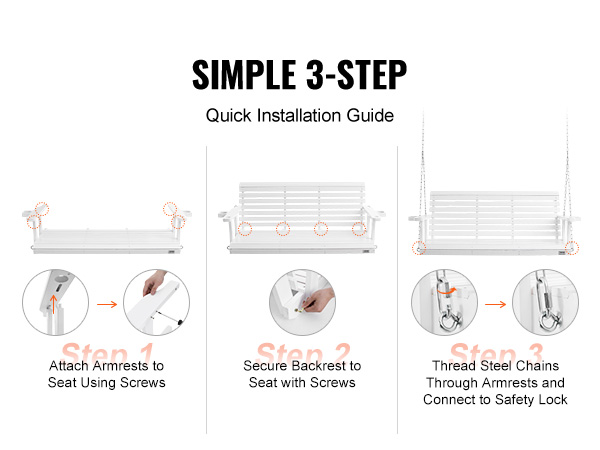 SIMPLE 3-STEP

Quick Installation Guide

Step 1

Attach Armrests to Seat Using Screws

Step 2

Secure Backrest to Seat with Screws

Step 3

Thread Steel Chains Through Armrests and Connect to Safety Lock