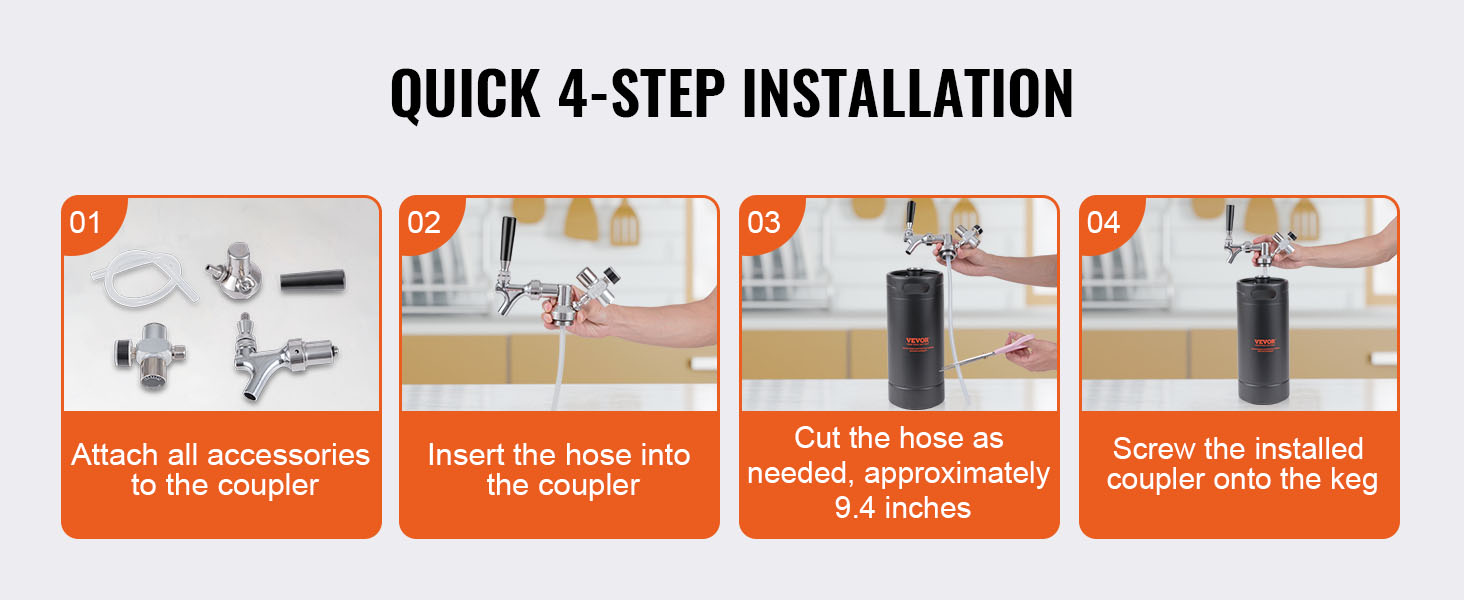 QUICK 4-STEP INSTALLATION

01
Attach all accessories to the coupler

02
Insert the hose into the coupler

03
VEVOR
Cut the hose as needed, approximately 9.4 inches

04
VEVOR
Screw the installed coupler onto the keg