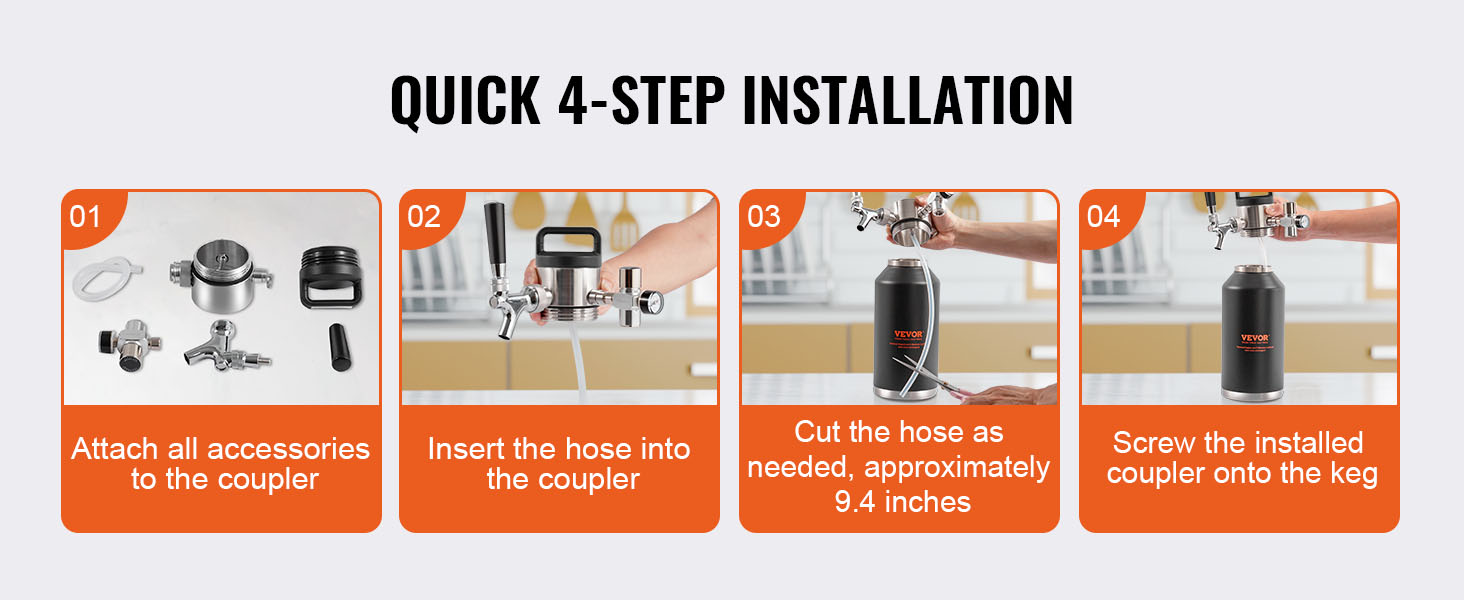 QUICK 4-STEP INSTALLATION

01

Attach all accessories to the coupler

02

Insert the hose into the coupler

03

VEVOR

Cut the hose as needed, approximately 9.4 inches

04

VEVOR

Screw the installed coupler onto the keg