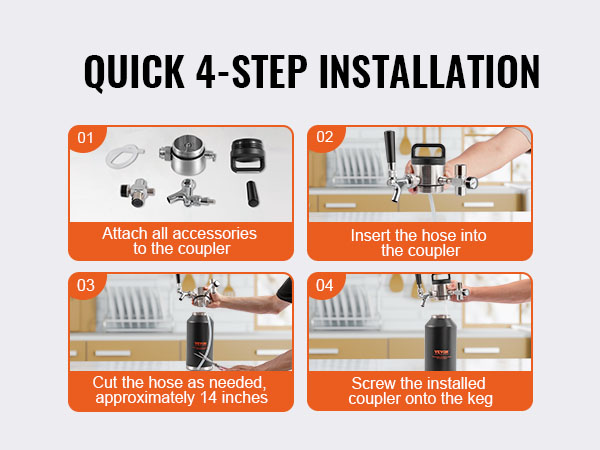 QUICK 4-STEP INSTALLATION

01

Attach all accessories to the coupler

02

Insert the hose into the coupler

03

VEVOR

Cut the hose as needed, approximately 14 inches

04

VEVOR

Screw the installed coupler onto the keg