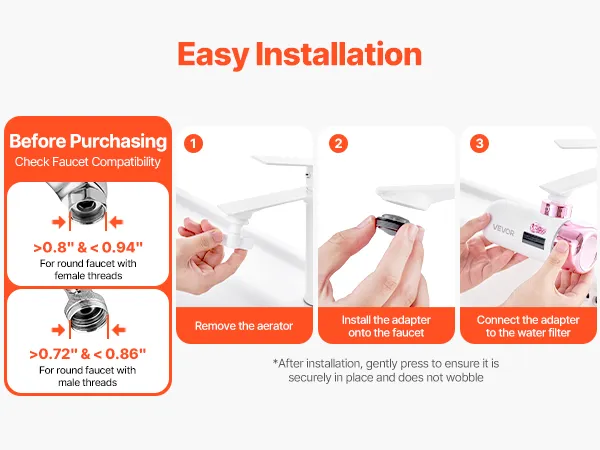 Easy Installation

Before Purchasing
Check Faucet Compatibility

>0.8" & < 0.94"
For round faucet with female threads

>0.72" & < 0.86"
For round faucet with male threads

1
Remove the aerator

2
Install the adapter onto the faucet

3
VEVOR
Connect the adapter to the water filter

*After installation, gently press to ensure it is securely in place and does not wobble