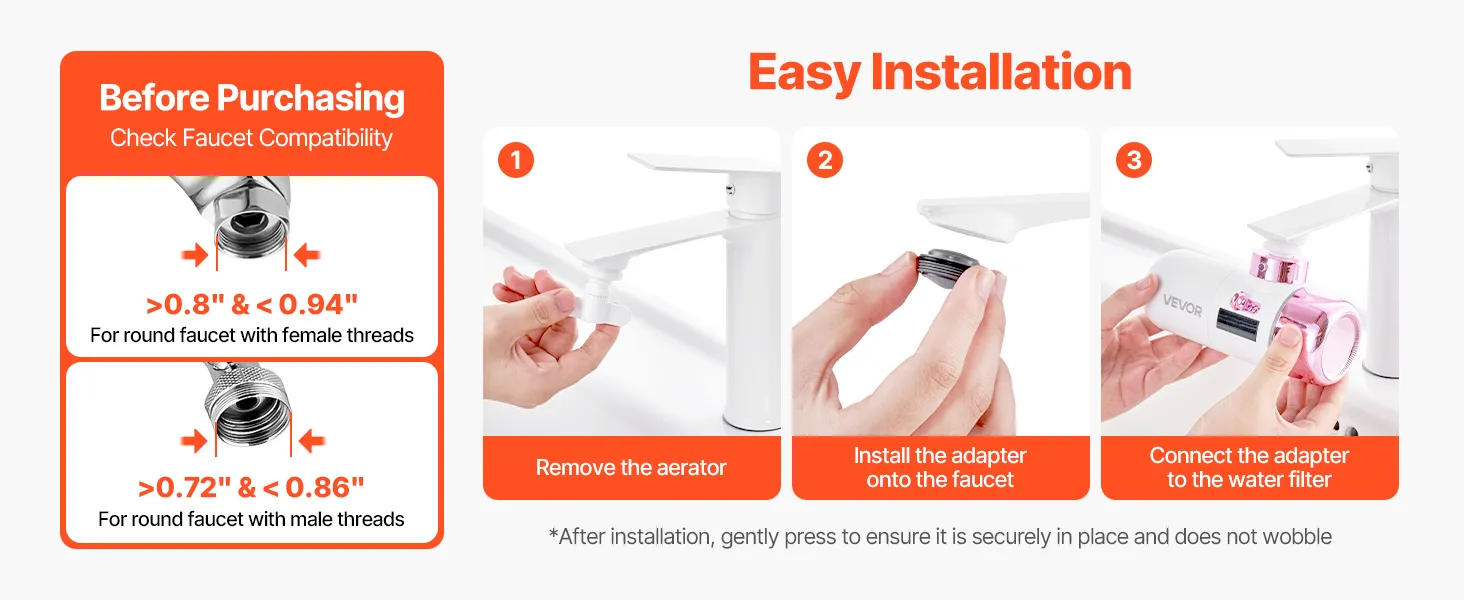 Before Purchasing
Check Faucet Compatibility

>0.8" & < 0.94"
For round faucet with female threads

>0.72" & < 0.86"
For round faucet with male threads

Easy Installation

1
Remove the aerator

2
Install the adapter onto the faucet

3
VEVOR
Connect the adapter to the water filter

*After installation, gently press to ensure it is securely in place and does not wobble