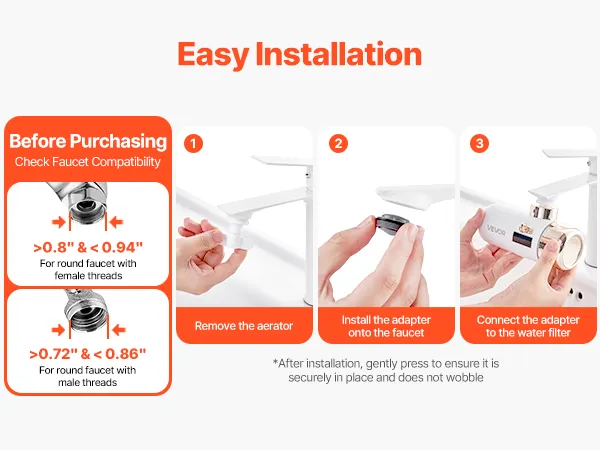 Easy Installation

Before Purchasing
Check Faucet Compatibility

>0.8" & < 0.94"
For round faucet with female threads

>0.72" & < 0.86"
For round faucet with male threads

1
Remove the aerator

2
Install the adapter onto the faucet

3
VEVOR
Connect the adapter to the water filter

*After installation, gently press to ensure it is securely in place and does not wobble