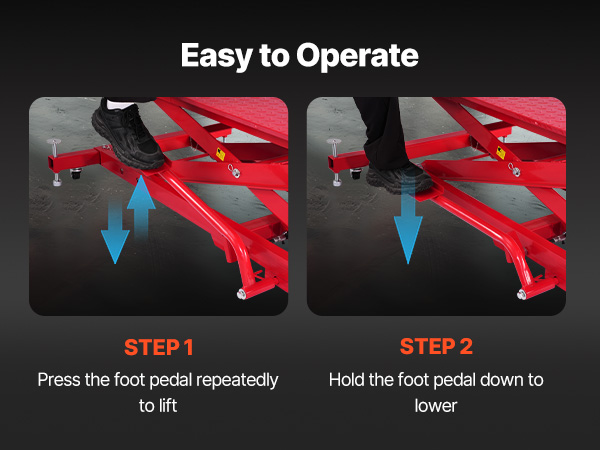 Easy to Operate

STEP 1
Press the foot pedal repeatedly to lift

STEP 2
Hold the foot pedal down to lower