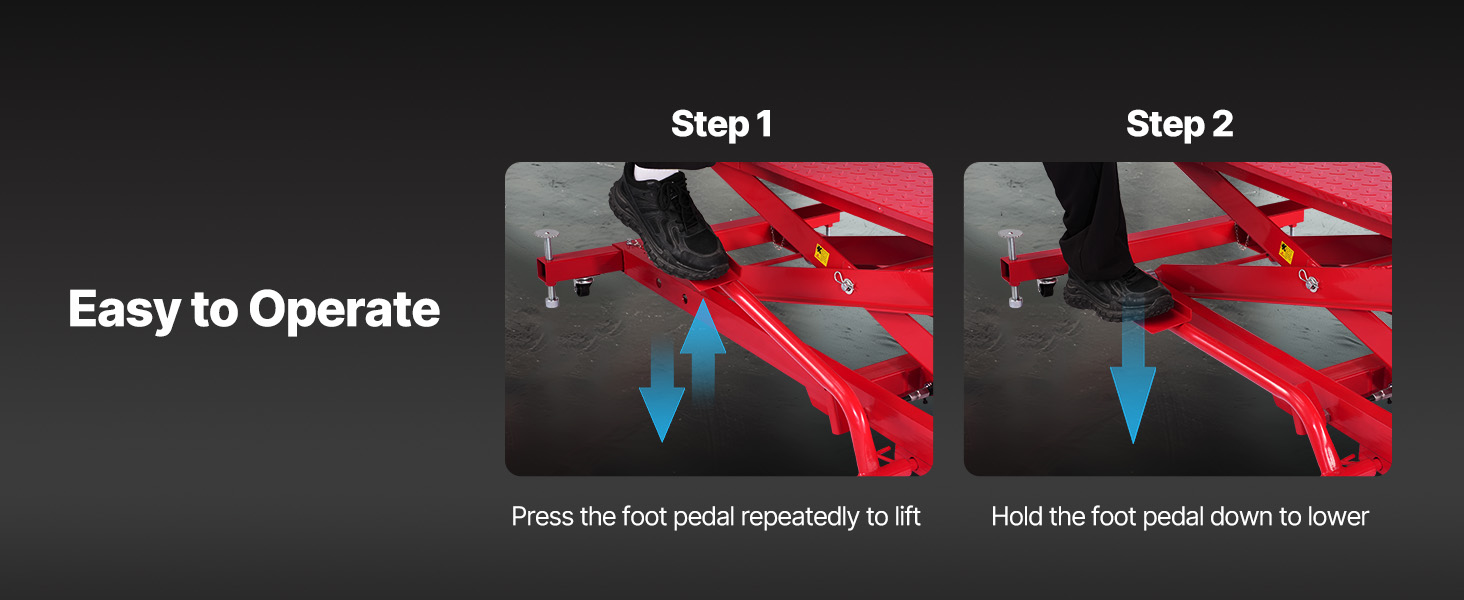 Easy to Operate

Step 1

Press the foot pedal repeatedly to lift

Step 2

Hold the foot pedal down to lower