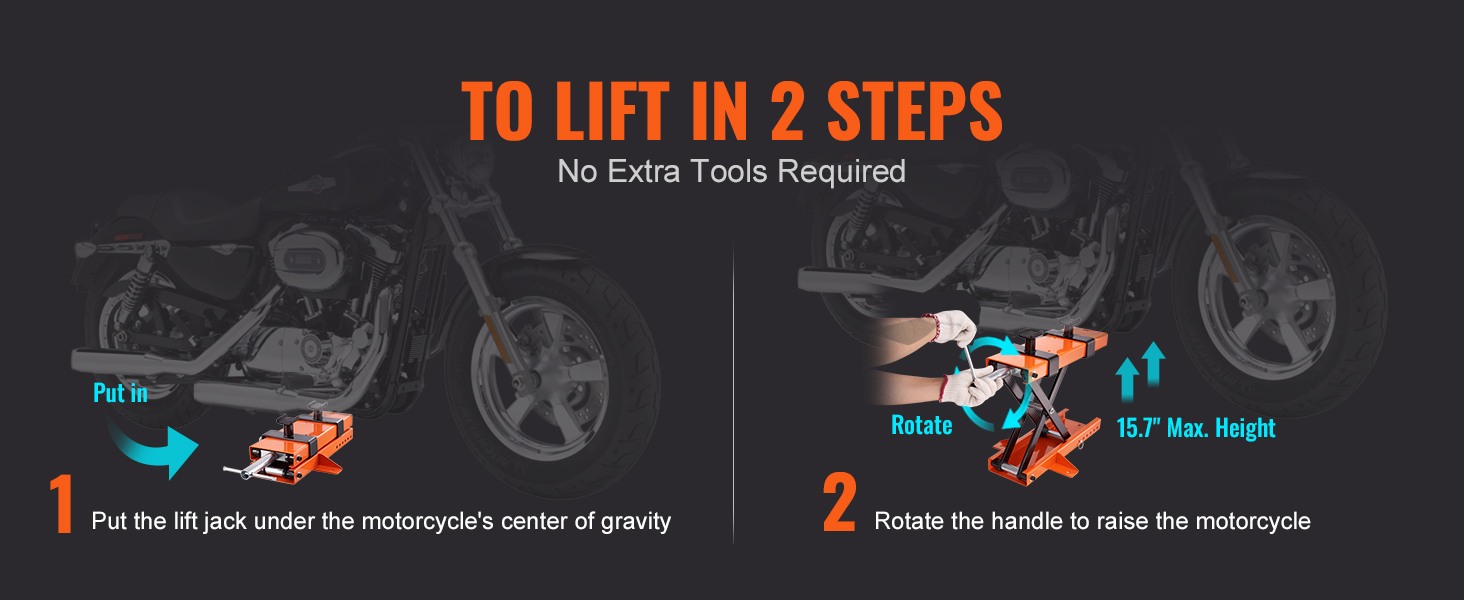 TO LIFT IN 2 STEPS
No Extra Tools Required

Put in

1 Put the lift jack under the motorcycle's center of gravity

Rotate

15.7" Max. Height

2 Rotate the handle to raise the motorcycle