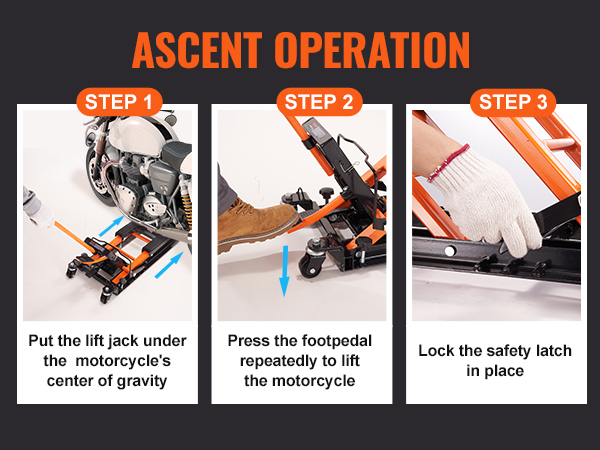 ASCENT OPERATION

STEP 1

Put the lift jack under the motorcycle's center of gravity

STEP 2

Press the footpedal repeatedly to lift the motorcycle

STEP 3

Lock the safety latch in place