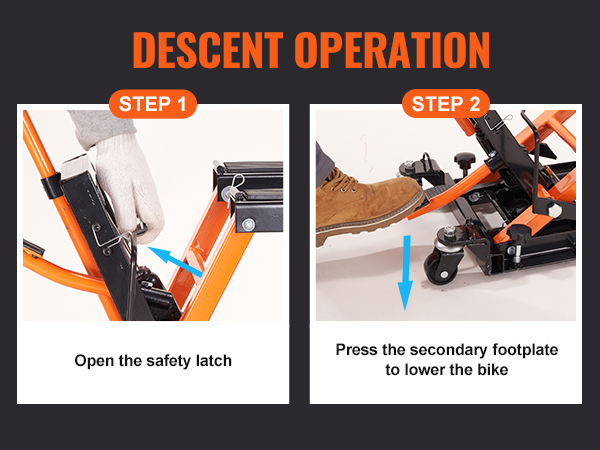 DESCENT OPERATION

STEP 1

Open the safety latch

STEP 2

Press the secondary footplate to lower the bike